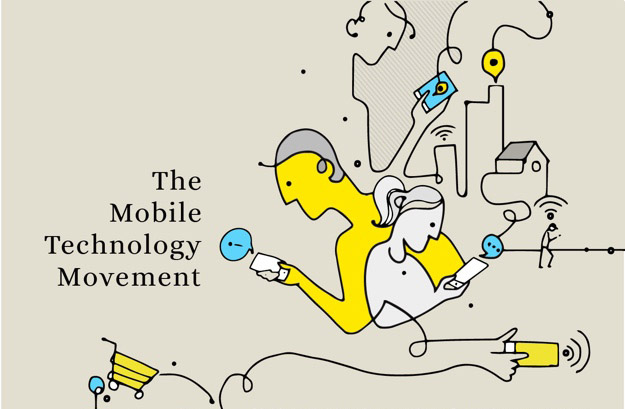 The Mobile Technology Movement